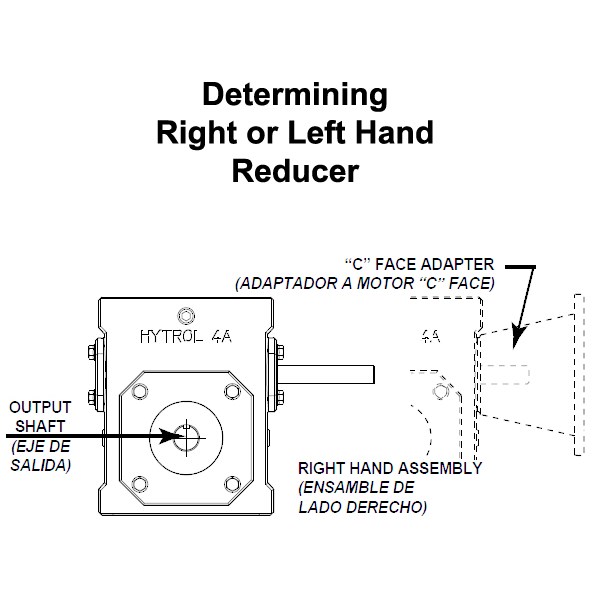 Determining
Right or Left Hand
Reducer

"C" FACE ADAPTER
(ADAPTADOR A MOTOR "C" FACE)

HYTROL 4A

4A

OUTPUT SHAFT
(EJE DE SALIDA)

RIGHT HAND ASSEMBLY
(ENSAMBLE DE LADO DERECHO)