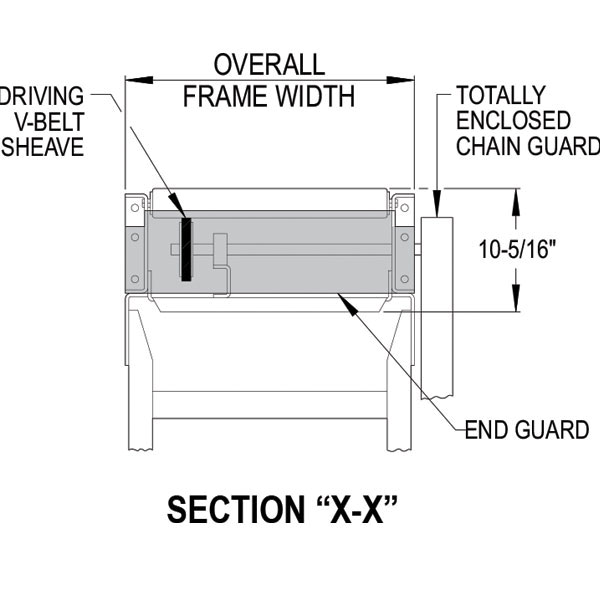 OVERALL FRAME WIDTH

DRIVING V-BELT SHEAVE

TOTALLY ENCLOSED CHAIN GUARD

10-5/16"

END GUARD

SECTION “X-X”