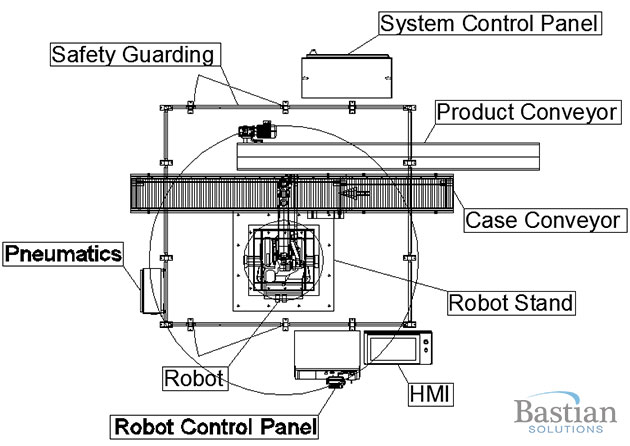 System Control Panel

Safety Guarding

Product Conveyor

Case Conveyor

Pneumatics

Robot Stand

Robot

HMI

Robot Control Panel

Bastian
SOLUTIONS